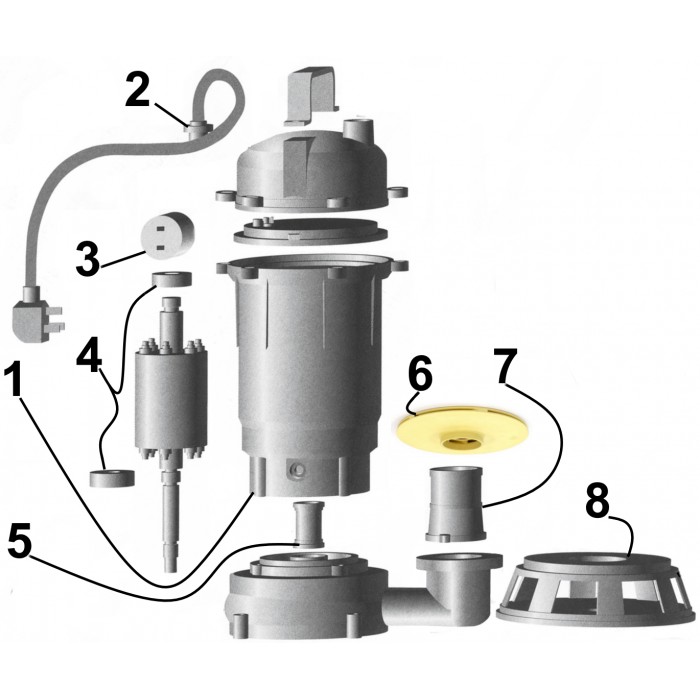 2
3
4
1
6
7
5
8