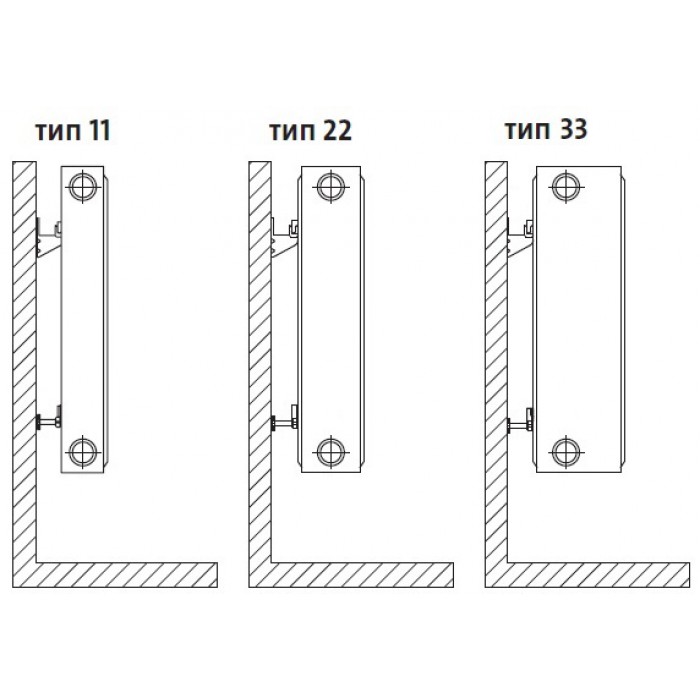 тип 11

тип 22

тип 33