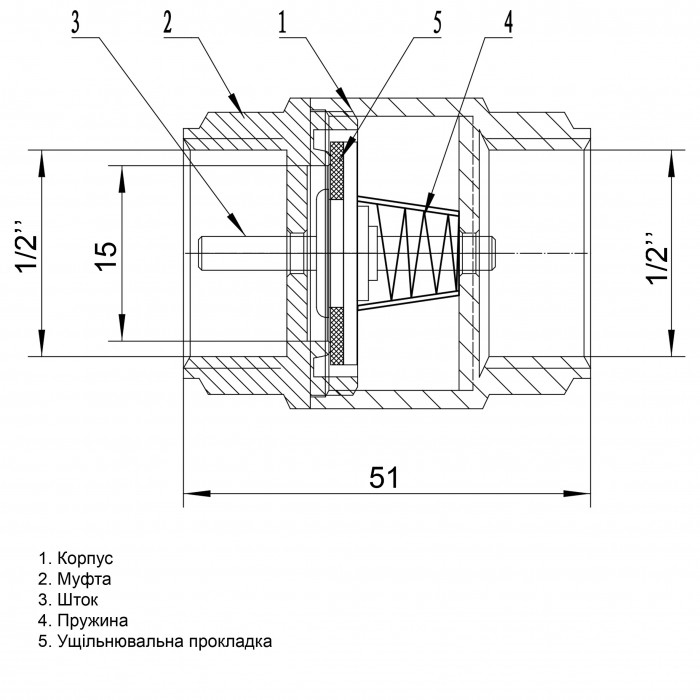 3 2 1 5 4

1/2''

15

1/2''

51

1. Корпус
2. Муфта
3. Шток
4. Пружина
5. Ущільнювальна прокладка