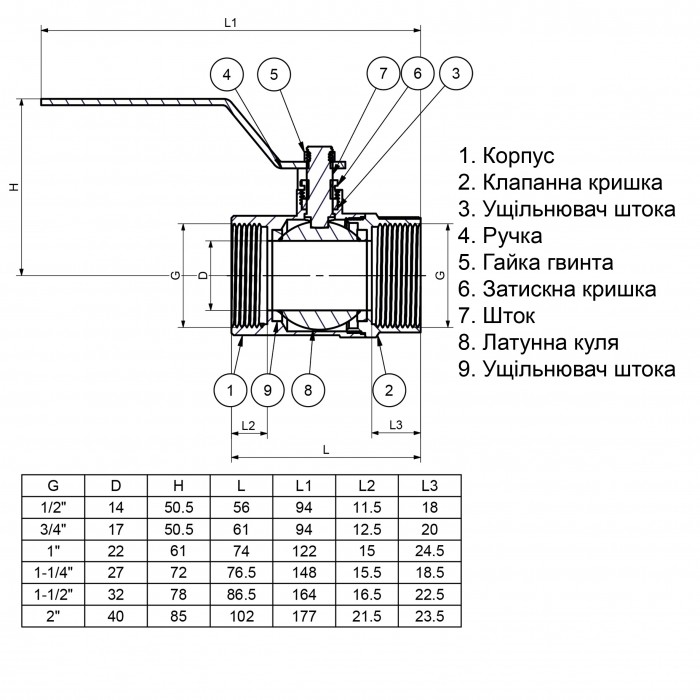 L1

4 5 7 6 3

H

G D G

1 9 8 2

L2 L3

L

1. Корпус
2. Клапанна кришка
3. Ущільнювач штока
4. Ручка
5. Гайка гвинта
6. Затискна кришка
7. Шток
8. Латунна куля
9. Ущільнювач штока

| G | D | H | L | L1 | L2 | L3 |
|---|---|---|---|---|---|---|
| 1/2" | 14 | 50.5 | 56 | 94 | 11.5 | 18 |
| 3/4" | 17 | 50.5 | 61 | 94 | 12.5 | 20 |
| 1" | 22 | 61 | 74 | 122 | 15 | 24.5 |
| 1-1/4" | 27 | 72 | 76.5 | 148 | 15.5 | 18.5 |
| 1-1/2" | 32 | 78 | 86.5 | 164 | 16.5 | 22.5 |
| 2" | 40 | 85 | 102 | 177 | 21.5 | 23.5 |