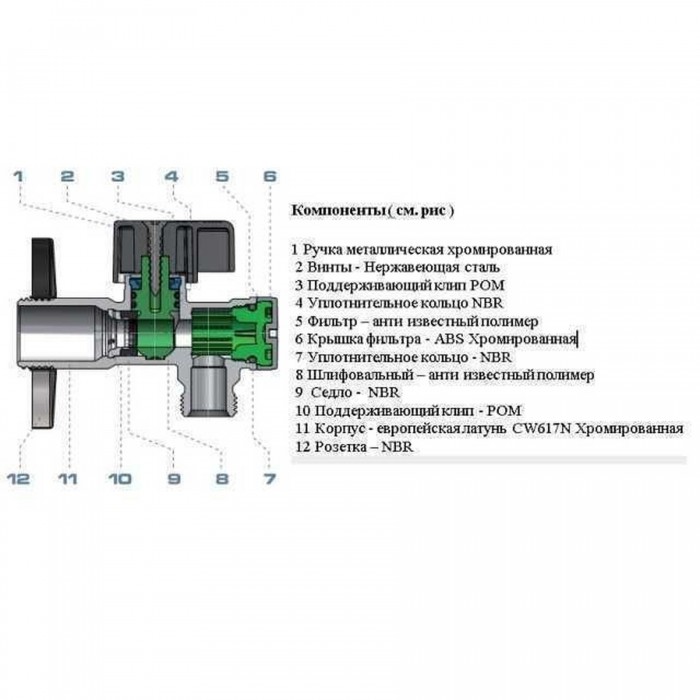 1 2 3 4 5 6

12 11 10 9 8 7

Компоненты ( см. рис )

1 Ручка металлическая хромированная
2 Винты - Нержавеющая сталь
3 Поддерживающий клип POM
4 Уплотнительное кольцо NBR
5 Фильтр – анти известный полимер
6 Крышка фильтра - ABS Хромированная
7 Уплотнительное кольцо - NBR
8 Шлифовальный – анти известный полимер
9 Седло - NBR
10 Поддерживающий клип - POM
11 Корпус - европейская латунь CW617N Хромированная
12 Розетка – NBR