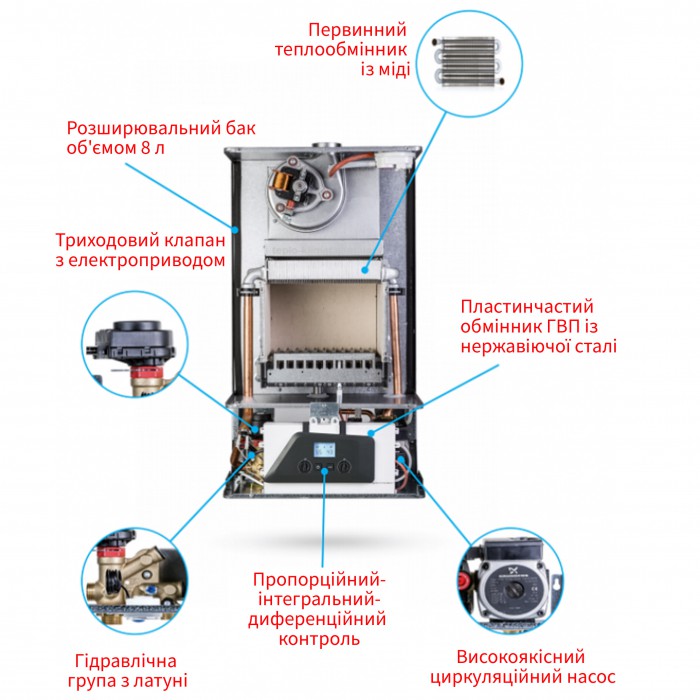 Первинний теплообмінник із міді

Розширювальний бак об'ємом 8 л

Триходовий клапан з електроприводом

Пластинчастий обмінник ГВП із нержавіючої сталі

Пропорційний-інтегральний-диференційний контроль

Гідравлічна група з латуні

Високоякісний циркуляційний насос