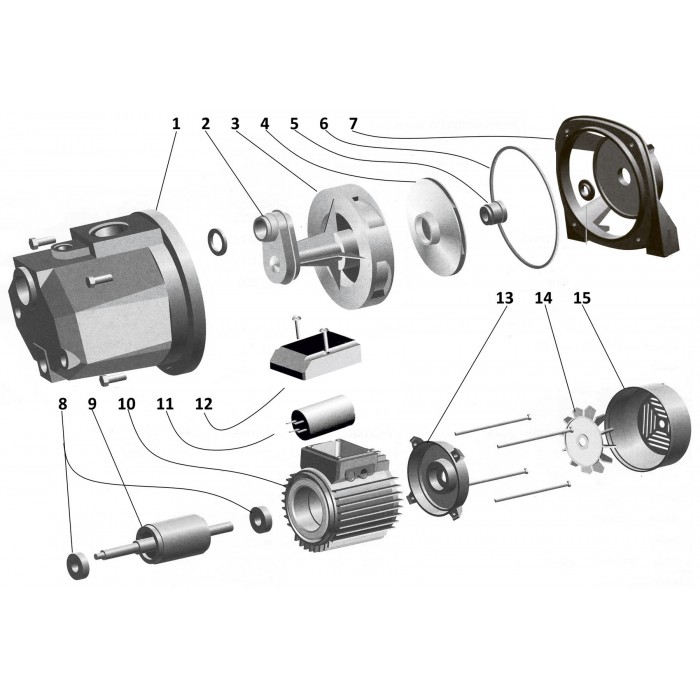 1 2 3 4 5 6 7

13 14 15

8 9 10 11 12