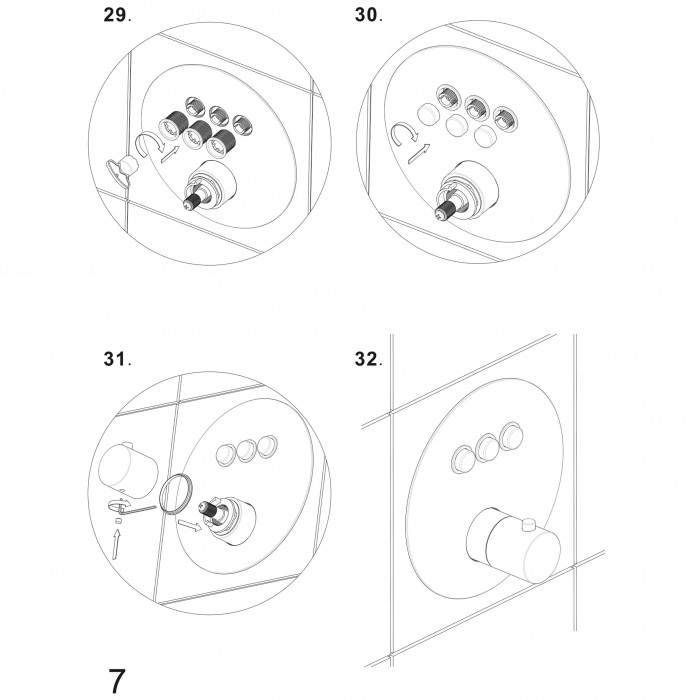 29.

30.

31.

32.

7