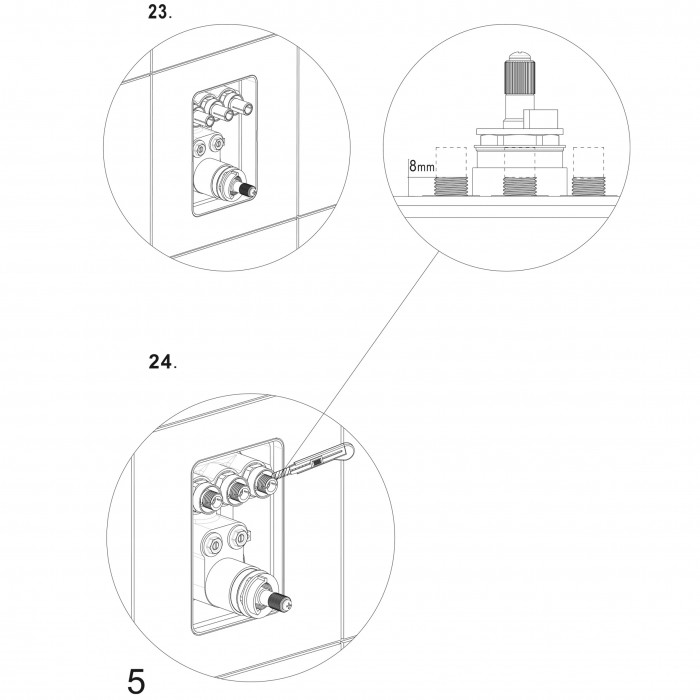 23.

8mm

24.

5