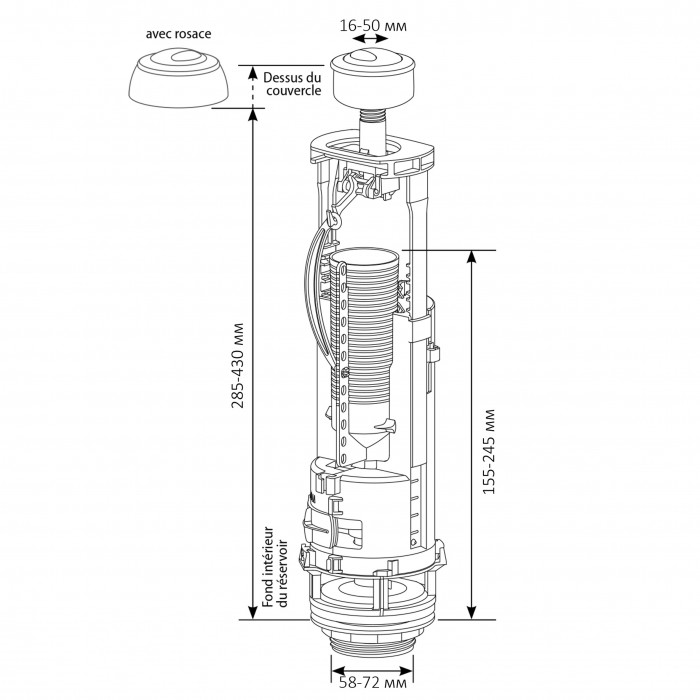 avec rosace

16-50 мм

Dessus du couvercle

285-430 мм

155-245 мм

Fond intérieur du réservoir

58-72 мм