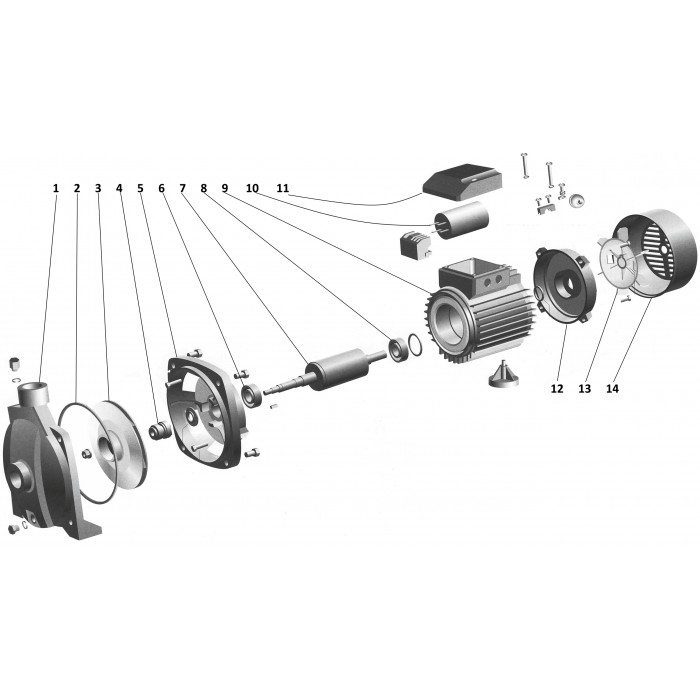 1 2 3 4 5 6 7 8 9 10 11

12 13 14