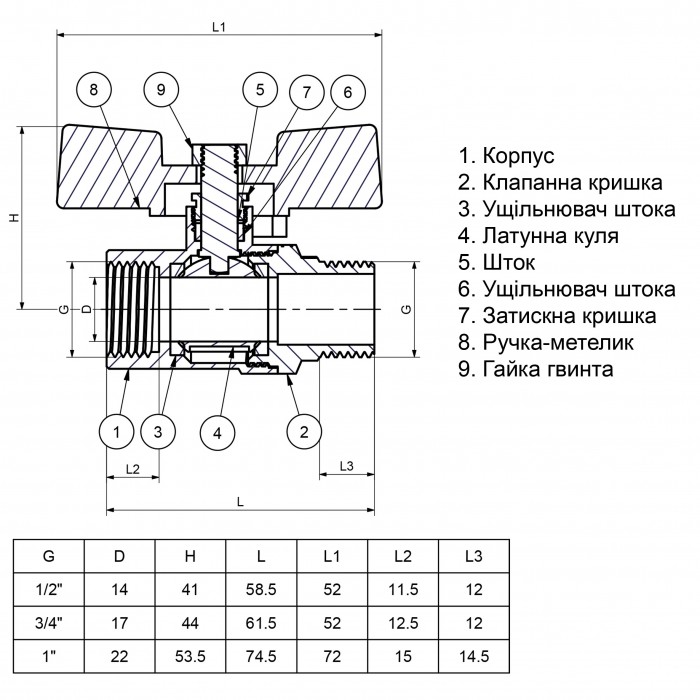 L1

8 9 5 7 6

H

G D G

1 3 4 2

L2 L3

L

1. Корпус
2. Клапанна кришка
3. Ущільнювач штока
4. Латунна куля
5. Шток
6. Ущільнювач штока
7. Затискна кришка
8. Ручка-метелик
9. Гайка гвинта

| G | D | H | L | L1 | L2 | L3 |
|---|---|---|---|---|---|---|
| 1/2" | 14 | 41 | 58.5 | 52 | 11.5 | 12 |
| 3/4" | 17 | 44 | 61.5 | 52 | 12.5 | 12 |
| 1" | 22 | 53.5 | 74.5 | 72 | 15 | 14.5 |