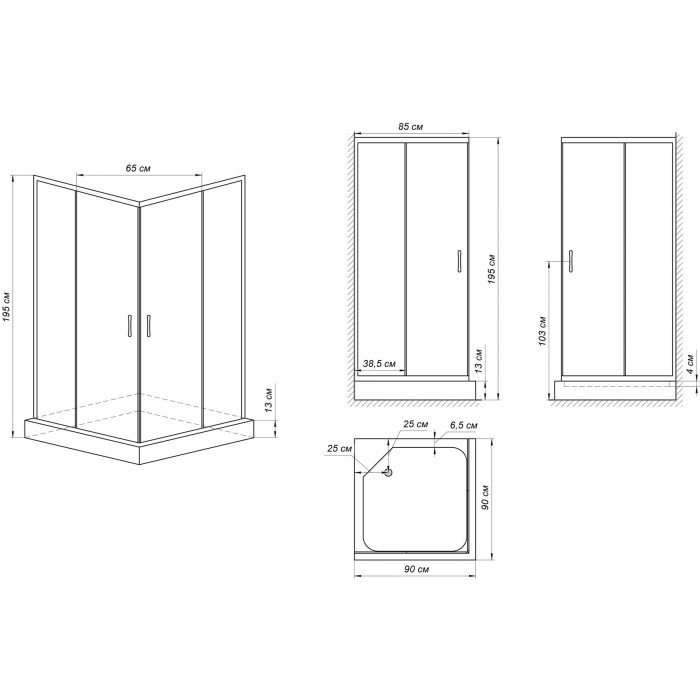 65 см
195 см
13 см
85 см
195 см
38,5 см
13 см
103 см
4 см
25 см
6,5 см
25 см
90 см
90 см