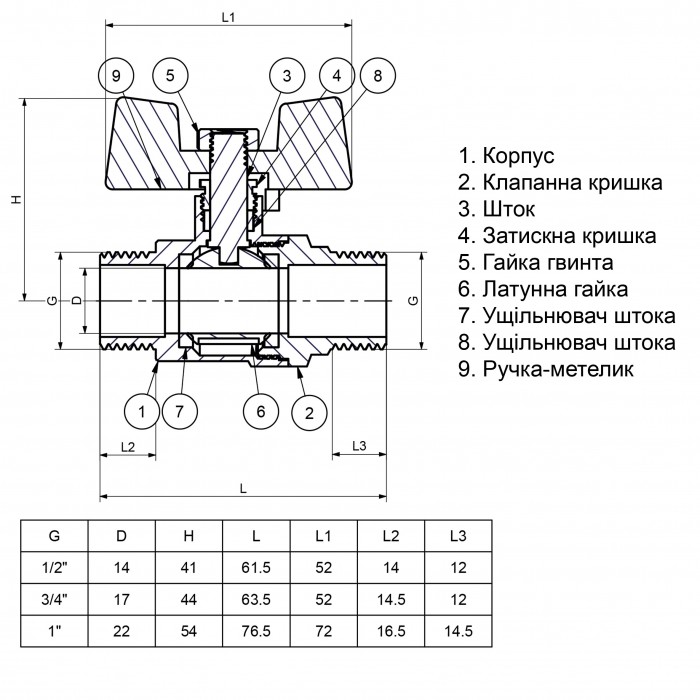 L1

9 5 3 4 8

H

G D G

1 7 6 2

L2 L3

L

1. Корпус
2. Клапанна кришка
3. Шток
4. Затискна кришка
5. Гайка гвинта
6. Латунна гайка
7. Ущільнювач штока
8. Ущільнювач штока
9. Ручка-метелик

| G | D | H | L | L1 | L2 | L3 |
|---|---|---|---|---|---|---|
| 1/2" | 14 | 41 | 61.5 | 52 | 14 | 12 |
| 3/4" | 17 | 44 | 63.5 | 52 | 14.5 | 12 |
| 1" | 22 | 54 | 76.5 | 72 | 16.5 | 14.5 |