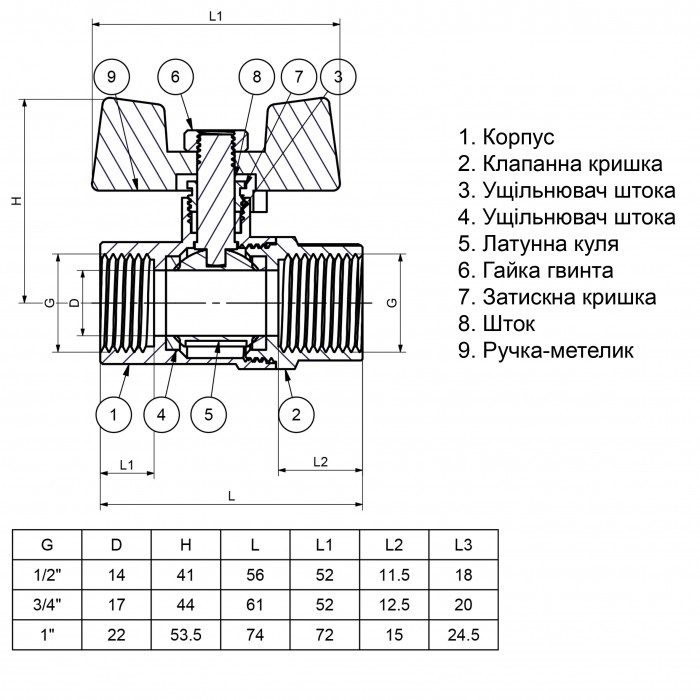 L1

9 6 8 7 3

H

G D G

1 4 5 2

L1 L2

L

1. Корпус
2. Клапанна кришка
3. Ущільнювач штока
4. Ущільнювач штока
5. Латунна куля
6. Гайка гвинта
7. Затискна кришка
8. Шток
9. Ручка-метелик

| G | D | H | L | L1 | L2 | L3 |
|---|---|---|---|---|---|---|
| 1/2" | 14 | 41 | 56 | 52 | 11.5 | 18 |
| 3/4" | 17 | 44 | 61 | 52 | 12.5 | 20 |
| 1" | 22 | 53.5 | 74 | 72 | 15 | 24.5 |