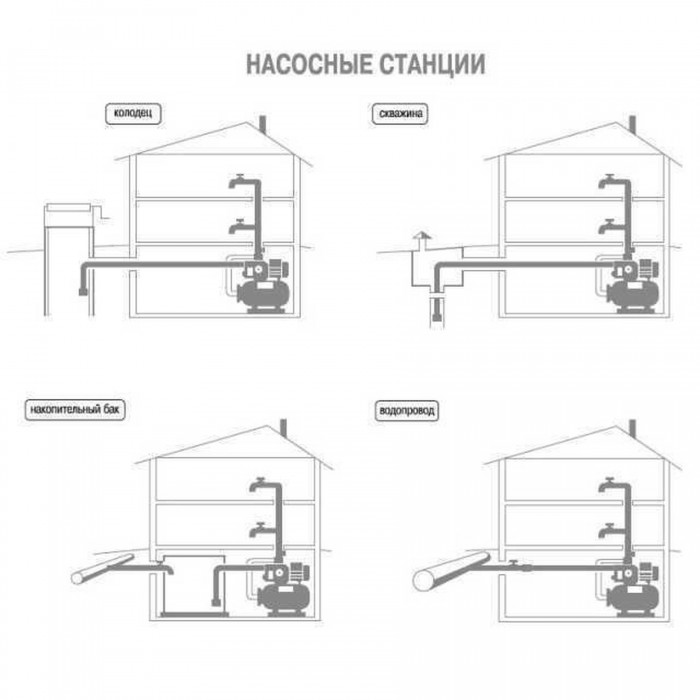 НАСОСНЫЕ СТАНЦИИ

колодец

скважина

накопительный бак

водопровод