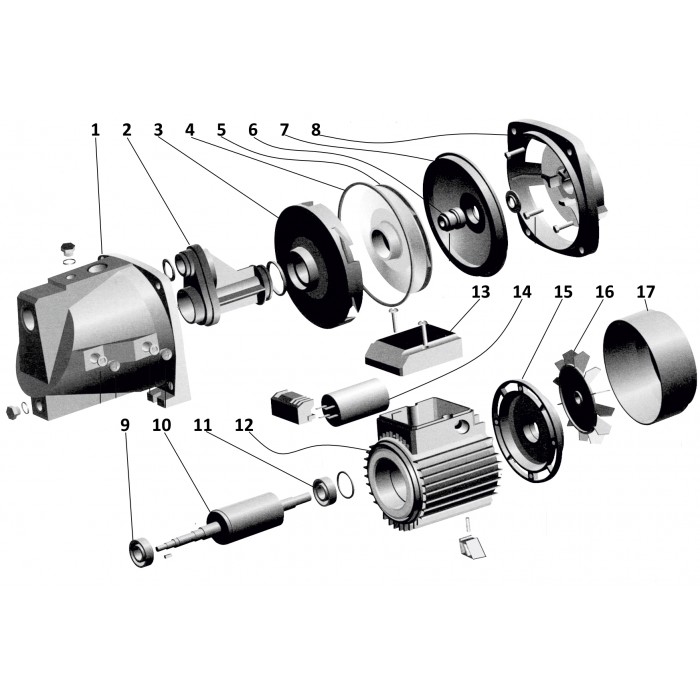 1 2 3 4 5 6 7 8

13 14 15 16 17

9 10 11 12