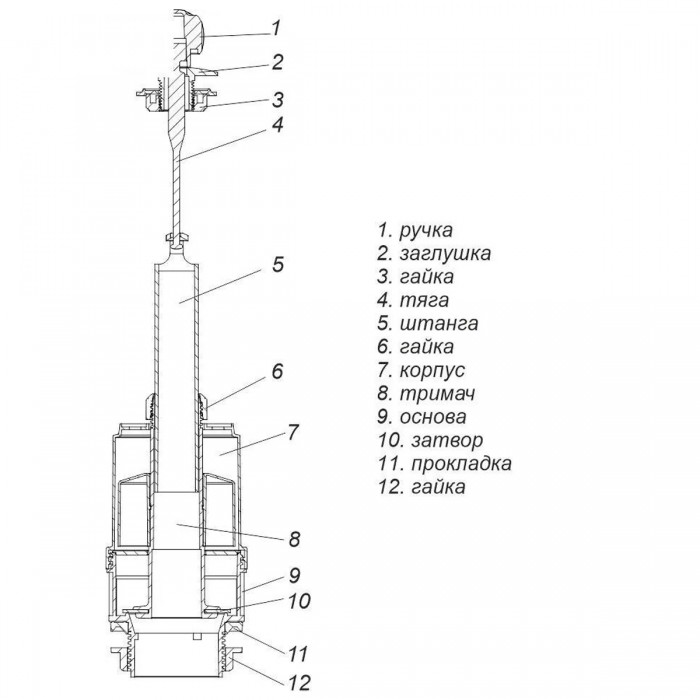 1
2
3
4
5
6
7
8
9
10
11
12

1. ручка
2. заглушка
3. гайка
4. тяга
5. штанга
6. гайка
7. корпус
8. тримач
9. основа
10. затвор
11. прокладка
12. гайка