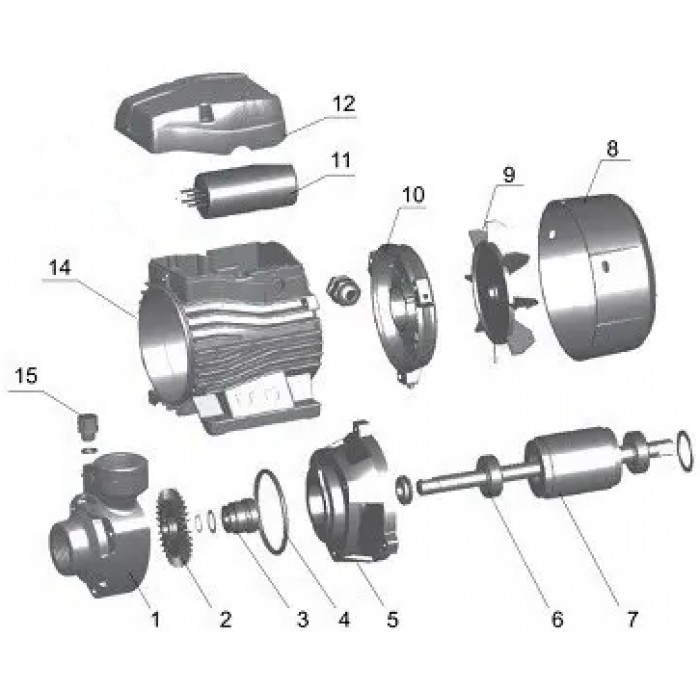 12
11
8
9
10
14
15
1
2
3
4
5
6
7