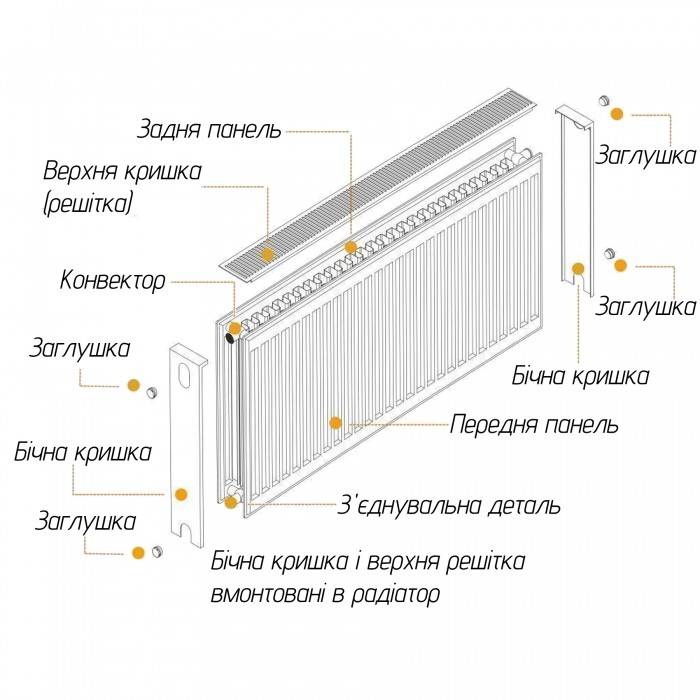 Задня панель

Верхня кришка (решітка)

Конвектор

Заглушка

Бічна кришка

Заглушка

Заглушка

Заглушка

Бічна кришка

Передня панель

З'єднувальна деталь

Бічна кришка і верхня решітка вмонтовані в радіатор