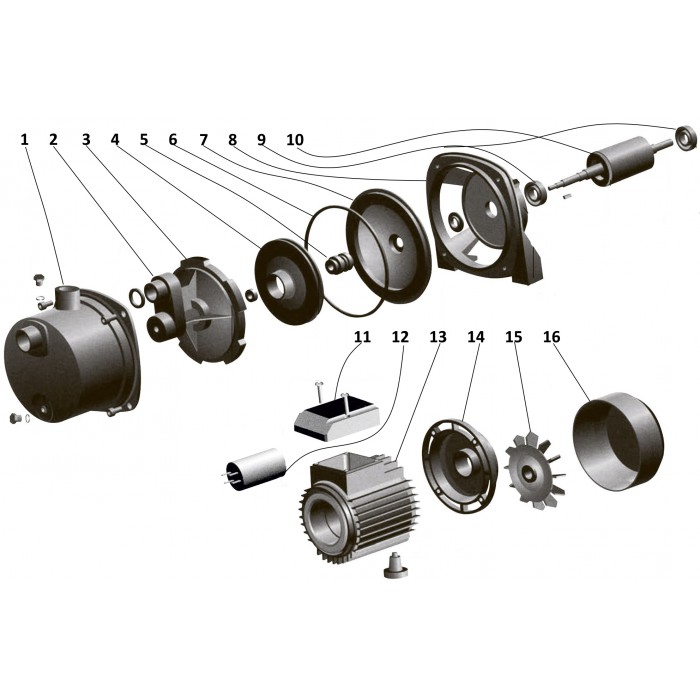 1 2 3 4 5 6 7 8 9 10

11 12 13 14 15 16