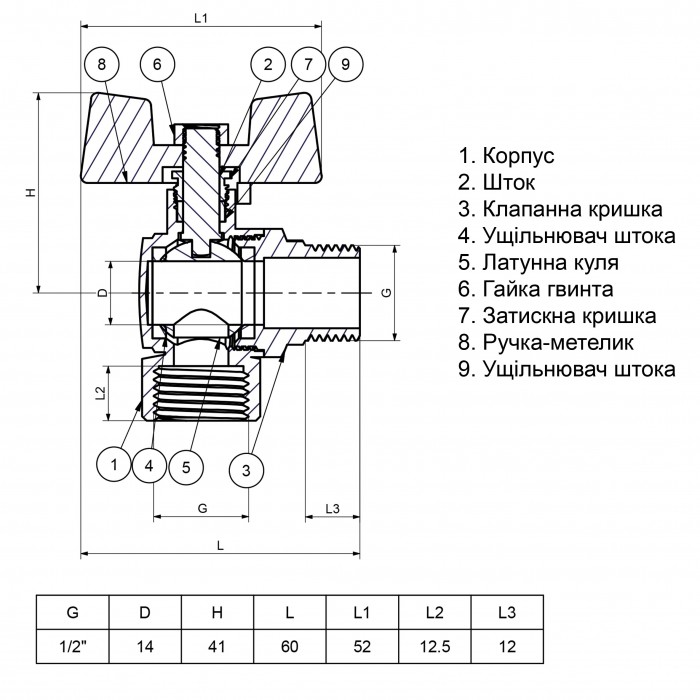 L1

8 6 2 7 9

H

D

G

L2

1 4 5 3

G L3

L

1. Корпус
2. Шток
3. Клапанна кришка
4. Ущільнювач штока
5. Латунна куля
6. Гайка гвинта
7. Затискна кришка
8. Ручка-метелик
9. Ущільнювач штока

| G | D | H | L | L1 | L2 | L3 |
|---|---|---|---|---|---|---|
| 1/2" | 14 | 41 | 60 | 52 | 12.5 | 12 |