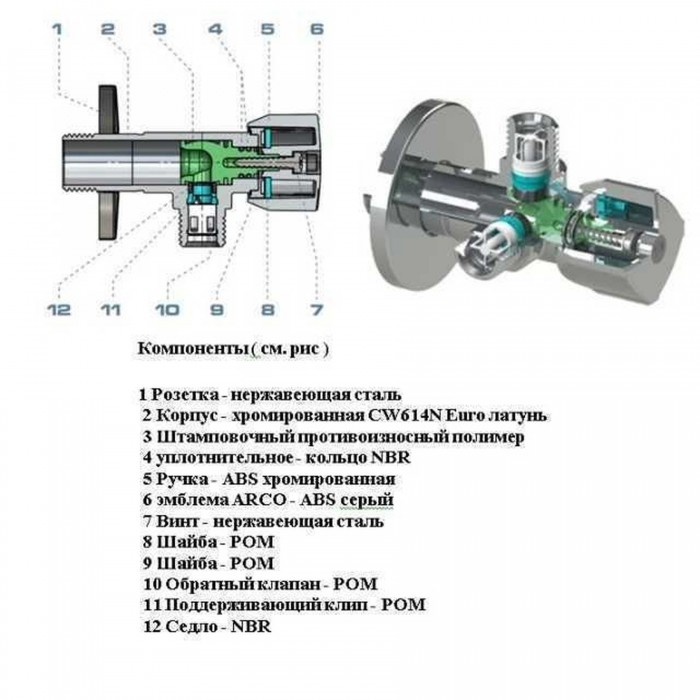 1 2 3 4 5 6

12 11 10 9 8 7

Компоненты ( см. рис )

1 Розетка - нержавеющая сталь
2 Корпус - хромированная CW614N Euro латунь
3 Штамповочный противоизносный полимер
4 уплотнительное - кольцо NBR
5 Ручка - ABS хромированная
6 эмблема ARCO - ABS серый
7 Винт - нержавеющая сталь
8 Шайба - POM
9 Шайба - POM
10 Обратный клапан - POM
11 Поддерживающий клип - POM
12 Седло - NBR