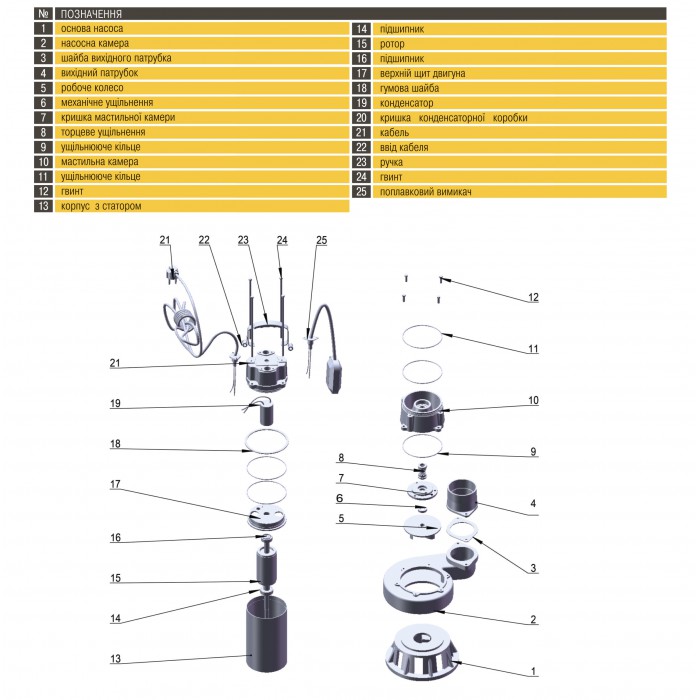 | № | ПОЗНАЧЕННЯ |
|---|---|
| 1 | основа насоса |
| 2 | насосна камера |
| 3 | шайба вихідного патрубка |
| 4 | вихідний патрубок |
| 5 | робоче колесо |
| 6 | механічне ущільнення |
| 7 | кришка мастильної камери |
| 8 | торцеве ущільнення |
| 9 | ущільнююче кільце |
| 10 | мастильна камера |
| 11 | ущільнююче кільце |
| 12 | гвинт |
| 13 | корпус з статором |
| 14 | підшипник |
| 15 | ротор |
| 16 | підшипник |
| 17 | верхній щит двигуна |
| 18 | гумова шайба |
| 19 | конденсатор |
| 20 | кришка конденсаторної коробки |
| 21 | кабель |
| 22 | ввід кабеля |
| 23 | ручка |
| 24 | гвинт |
| 25 | поплавковий вимикач |

21 22 23 24 25
21
19
18
17
16
15
14
13
12
11
10
9
8
7
6
5
4
3
2
1