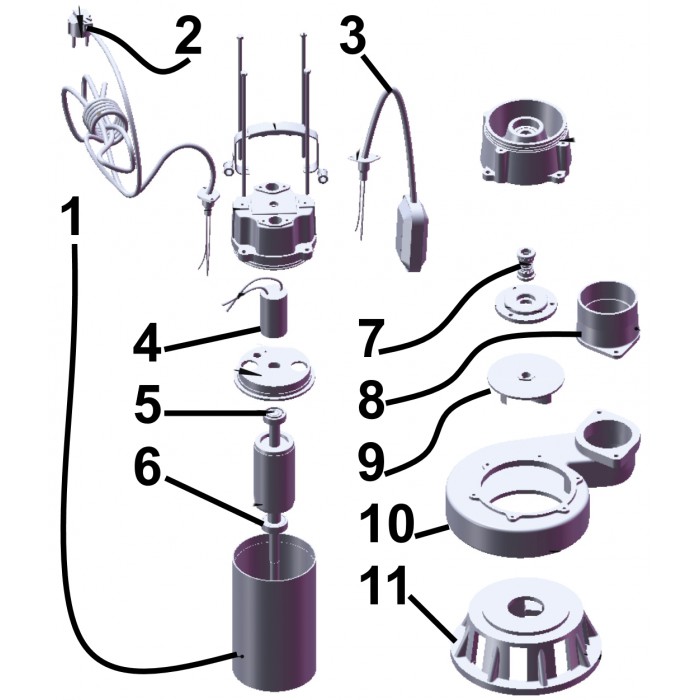 2
3
1
4
5
6
7
8
9
10
11