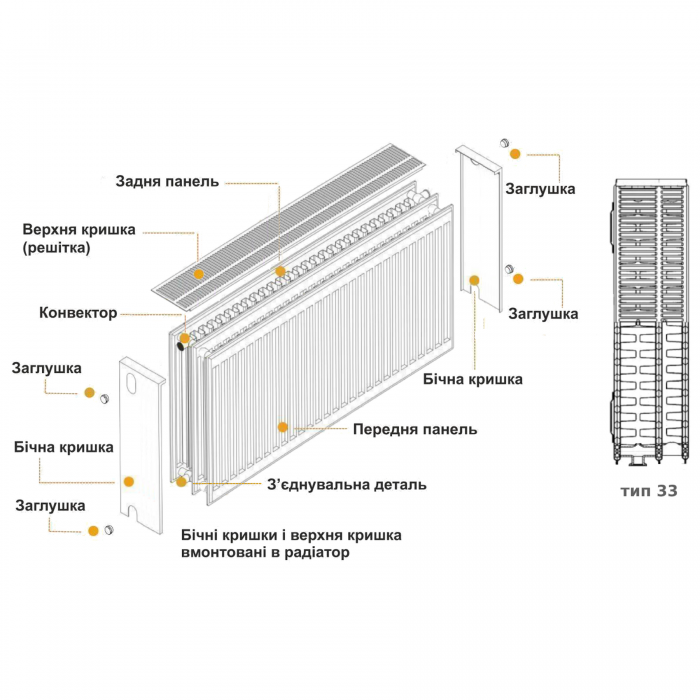 Задня панель

Верхня кришка (решітка)

Конвектор

Заглушка

Бічна кришка

Заглушка

Заглушка

Заглушка

Бічна кришка

Передня панель

З'єднувальна деталь

Бічні кришки і верхня кришка вмонтовані в радіатор

тип 33