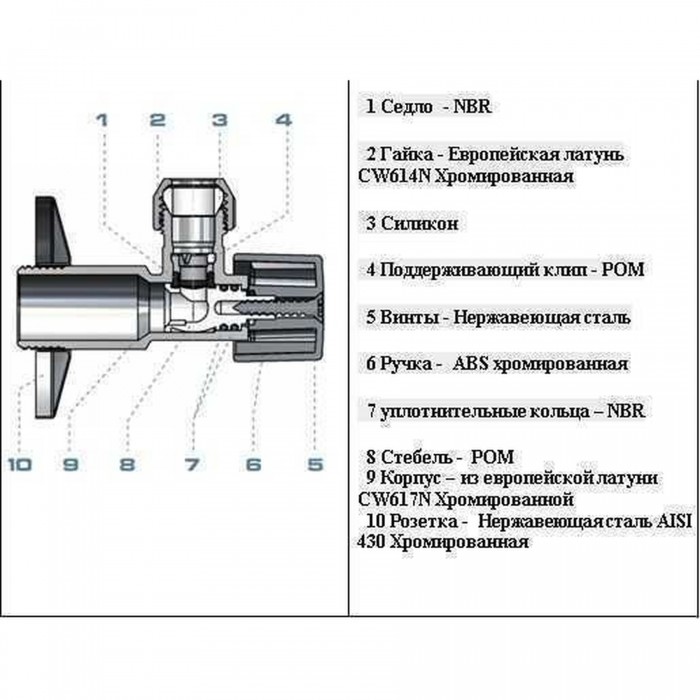 1 2 3 4

10 9 8 7 6 5

1 Седло - NBR

2 Гайка - Европейская латунь CW614N Хромированная

3 Силикон

4 Поддерживающий клип - POM

5 Винты - Нержавеющая сталь

6 Ручка - ABS хромированная

7 уплотнительные кольца – NBR

8 Стебель - POM
9 Корпус – из европейской латуни CW617N Хромированной
10 Розетка - Нержавеющая сталь AISI 430 Хромированная